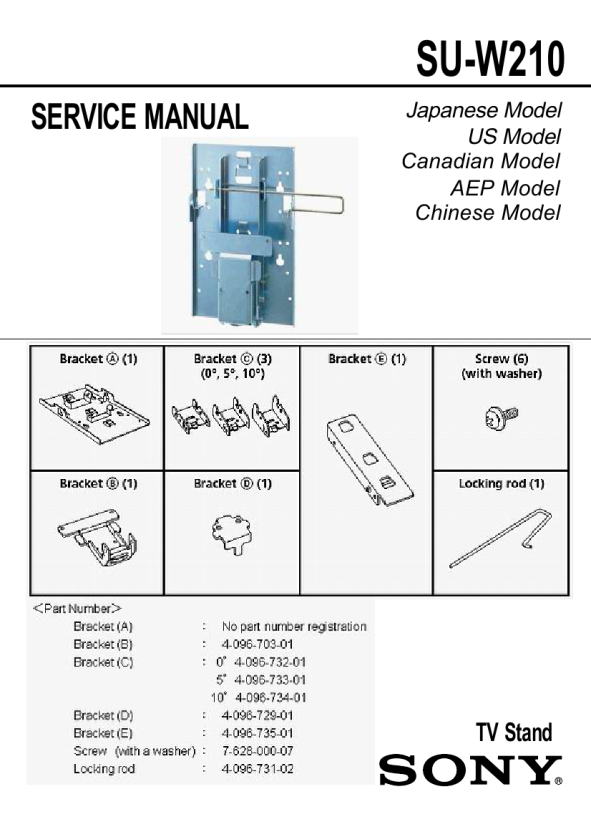 SU-W210

SERVICE MANUAL

Japanese Model
US Model
Canadian Model
AEP Model
Chinese Model

| Bracket Ⓐ (1) | Bracket Ⓒ (3) (0°, 5°, 10°) | Bracket Ⓔ (1) | Screw (6) (with washer) |
|---|---|---|---|
| Bracket Ⓑ (1) | Bracket Ⓓ (1) | | Locking rod (1) |

<Part Number>
Bracket (A) : No part number registration
Bracket (B) : 4-096-703-01
Bracket (C) : 0° 4-096-732-01
5° 4-096-733-01
10° 4-096-734-01
Bracket (D) : 4-096-729-01
Bracket (E) : 4-096-735-01
Screw (with a washer) : 7-628-000-07
Locking rod : 4-096-731-02

TV Stand

SONY®