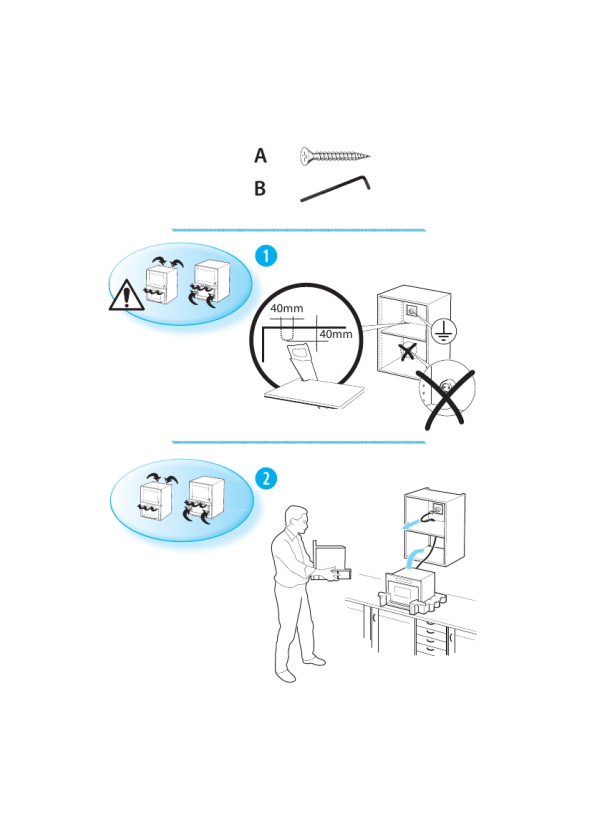 A
B

1

40mm
40mm

2