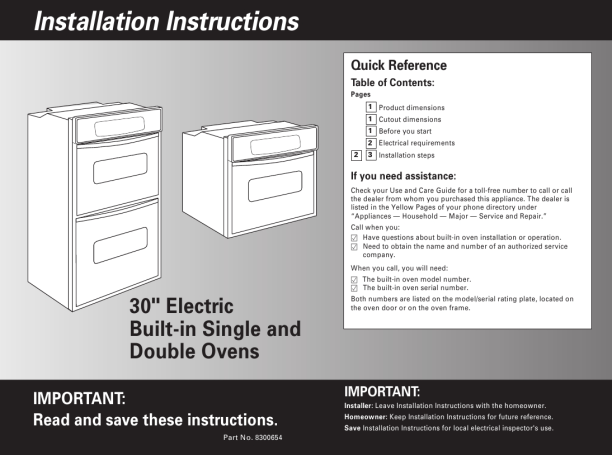 Installation Instructions

30" Electric Built-in Single and Double Ovens

Quick Reference

Table of Contents:

Pages

1 Product dimensions
1 Cutout dimensions
1 Before you start
2 Electrical requirements
2 3 Installation steps

If you need assistance:

Check your Use and Care Guide for a toll-free number to call or call the dealer from whom you purchased this appliance. The dealer is listed in the Yellow Pages of your phone directory under "Appliances — Household — Major — Service and Repair."

Call when you:
☑ Have questions about built-in oven installation or operation.
☑ Need to obtain the name and number of an authorized service company.

When you call, you will need:
☑ The built-in oven model number.
☑ The built-in oven serial number.

Both numbers are listed on the model/serial rating plate, located on the oven door or on the oven frame.

IMPORTANT:
Read and save these instructions.

Part No. 8300654

IMPORTANT:
Installer: Leave Installation Instructions with the homeowner.
Homeowner: Keep Installation Instructions for future reference.
Save Installation Instructions for local electrical inspector's use.