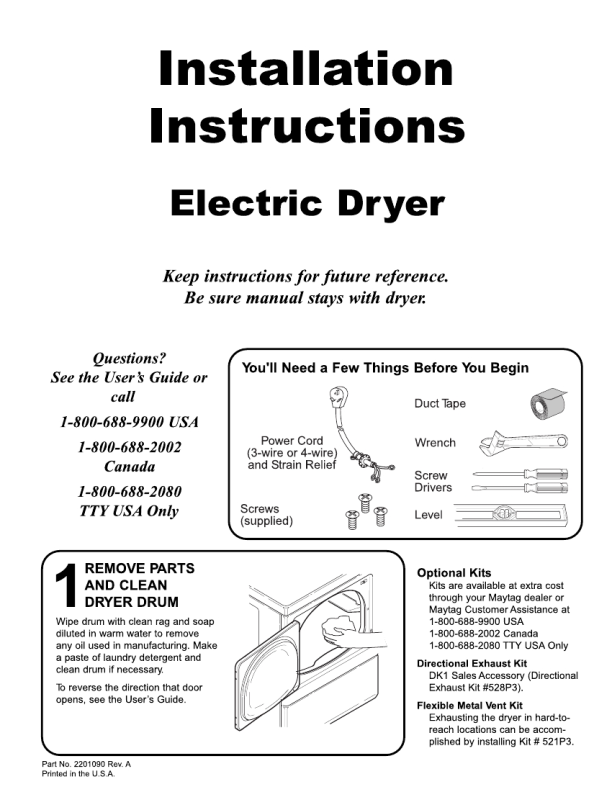 Installation Instructions

Electric Dryer

Keep instructions for future reference.
Be sure manual stays with dryer.

Questions?
See the User's Guide or call
1-800-688-9900 USA
1-800-688-2002 Canada
1-800-688-2080 TTY USA Only

You'll Need a Few Things Before You Begin

Power Cord (3-wire or 4-wire) and Strain Relief

Screws (supplied)

Duct Tape

Wrench

Screw Drivers

Level

1 REMOVE PARTS AND CLEAN DRYER DRUM

Wipe drum with clean rag and soap diluted in warm water to remove any oil used in manufacturing. Make a paste of laundry detergent and clean drum if necessary.

To reverse the direction that door opens, see the User's Guide.

Optional Kits
Kits are available at extra cost through your Maytag dealer or Maytag Customer Assistance at
1-800-688-9900 USA
1-800-688-2002 Canada
1-800-688-2080 TTY USA Only

Directional Exhaust Kit
DK1 Sales Accessory (Directional Exhaust Kit #528P3).

Flexible Metal Vent Kit
Exhausting the dryer in hard-to-reach locations can be accomplished by installing Kit # 521P3.

Part No. 2201090 Rev. A
Printed in the U.S.A.