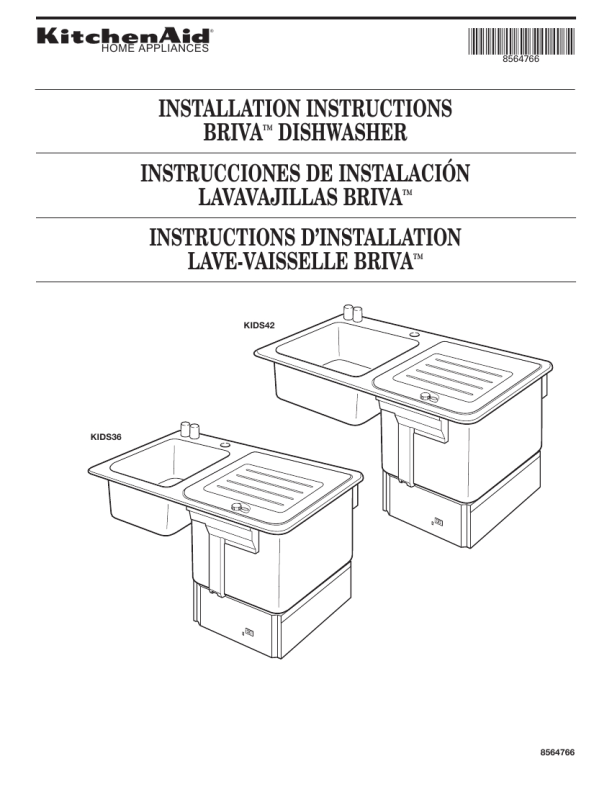 KitchenAid®
HOME APPLIANCES

8564766

INSTALLATION INSTRUCTIONS
BRIVA™ DISHWASHER

INSTRUCCIONES DE INSTALACIÓN
LAVAVAJILLAS BRIVA™

INSTRUCTIONS D'INSTALLATION
LAVE-VAISSELLE BRIVA™

KIDS42

KIDS36

8564766