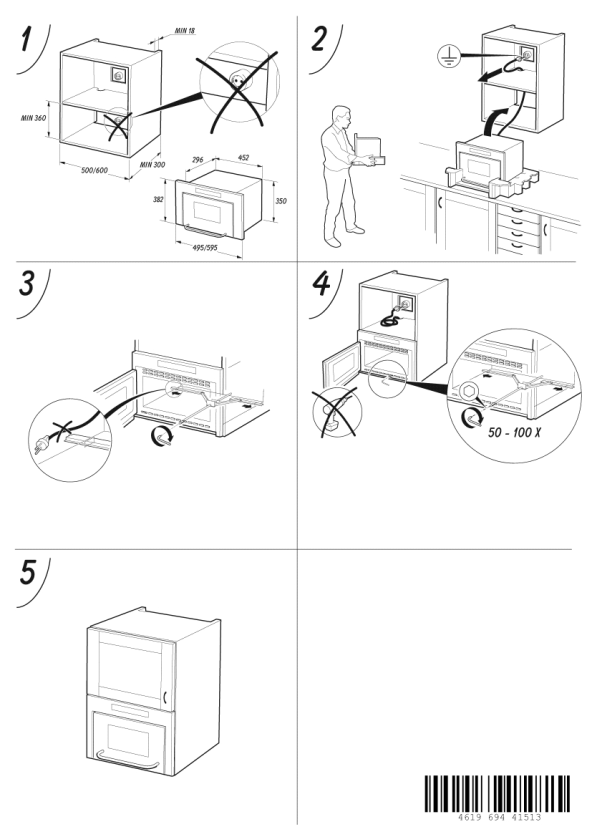 1

MIN 18

MIN 360

500/600

MIN 300

296

452

382

350

495/595

2

3

4

50 - 100 X

5

4619 694 41513