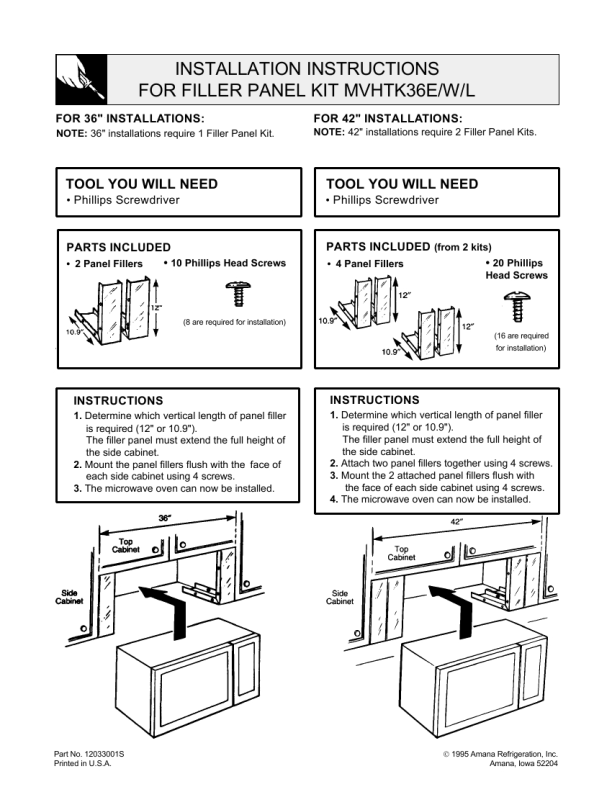 INSTALLATION INSTRUCTIONS
FOR FILLER PANEL KIT MVHTK36E/W/L

FOR 36" INSTALLATIONS:
NOTE: 36" installations require 1 Filler Panel Kit.

TOOL YOU WILL NEED
• Phillips Screwdriver

PARTS INCLUDED
• 2 Panel Fillers
• 10 Phillips Head Screws

12"
10.9"

(8 are required for installation)

INSTRUCTIONS
1. Determine which vertical length of panel filler is required (12" or 10.9"). The filler panel must extend the full height of the side cabinet.
2. Mount the panel fillers flush with the face of each side cabinet using 4 screws.
3. The microwave oven can now be installed.

36"
Top Cabinet
Side Cabinet

FOR 42" INSTALLATIONS:
NOTE: 42" installations require 2 Filler Panel Kits.

TOOL YOU WILL NEED
• Phillips Screwdriver

PARTS INCLUDED (from 2 kits)
• 4 Panel Fillers
• 20 Phillips Head Screws

12"
10.9"
12"
10.9"

(16 are required for installation)

INSTRUCTIONS
1. Determine which vertical length of panel filler is required (12" or 10.9"). The filler panel must extend the full height of the side cabinet.
2. Attach two panel fillers together using 4 screws.
3. Mount the 2 attached panel fillers flush with the face of each side cabinet using 4 screws.
4. The microwave oven can now be installed.

42"
Top Cabinet
Side Cabinet

Part No. 12033001S
Printed in U.S.A.

© 1995 Amana Refrigeration, Inc.
Amana, Iowa 52204