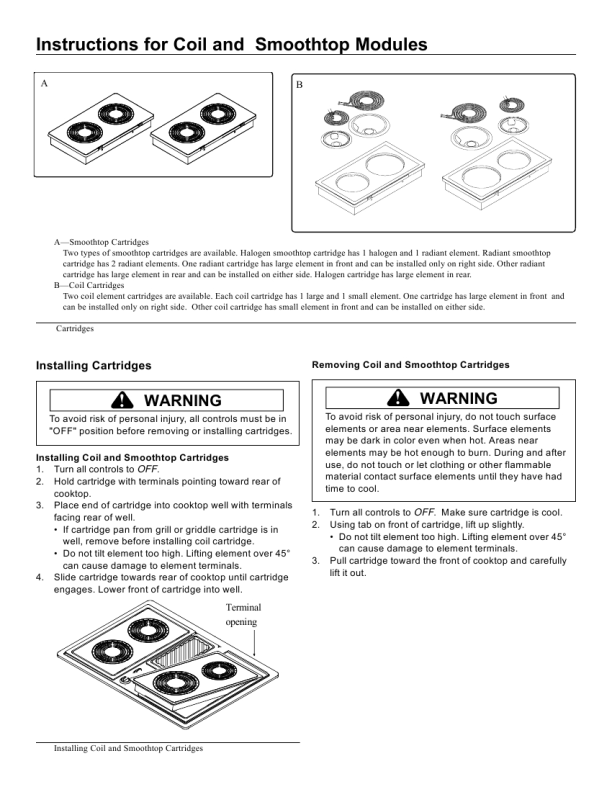 Instructions for Coil and Smoothtop Modules

A

B

A—Smoothtop Cartridges
Two types of smoothtop cartridges are available. Halogen smoothtop cartridge has 1 halogen and 1 radiant element. Radiant smoothtop cartridge has 2 radiant elements. One radiant cartridge has large element in front and can be installed only on right side. Other radiant cartridge has large element in rear and can be installed on either side. Halogen cartridge has large element in rear.
B—Coil Cartridges
Two coil element cartridges are available. Each coil cartridge has 1 large and 1 small element. One cartridge has large element in front and can be installed only on right side. Other coil cartridge has small element in front and can be installed on either side.

Cartridges

Installing Cartridges

WARNING

To avoid risk of personal injury, all controls must be in "OFF" position before removing or installing cartridges.

Installing Coil and Smoothtop Cartridges
1. Turn all controls to OFF.
2. Hold cartridge with terminals pointing toward rear of cooktop.
3. Place end of cartridge into cooktop well with terminals facing rear of well.
• If cartridge pan from grill or griddle cartridge is in well, remove before installing coil cartridge.
• Do not tilt element too high. Lifting element over 45° can cause damage to element terminals.
4. Slide cartridge towards rear of cooktop until cartridge engages. Lower front of cartridge into well.

Terminal opening

Installing Coil and Smoothtop Cartridges

Removing Coil and Smoothtop Cartridges

WARNING

To avoid risk of personal injury, do not touch surface elements or area near elements. Surface elements may be dark in color even when hot. Areas near elements may be hot enough to burn. During and after use, do not touch or let clothing or other flammable material contact surface elements until they have had time to cool.

1. Turn all controls to OFF. Make sure cartridge is cool.
2. Using tab on front of cartridge, lift up slightly.
• Do not tilt element too high. Lifting element over 45° can cause damage to element terminals.
3. Pull cartridge toward the front of cooktop and carefully lift it out.