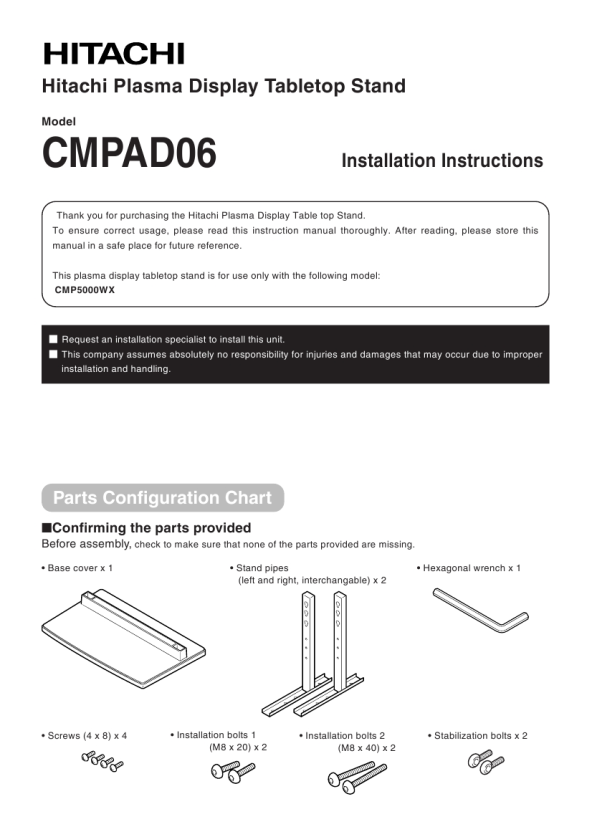 HITACHI

Hitachi Plasma Display Tabletop Stand

Model

CMPAD06

Installation Instructions

Thank you for purchasing the Hitachi Plasma Display Table top Stand.
To ensure correct usage, please read this instruction manual thoroughly. After reading, please store this manual in a safe place for future reference.

This plasma display tabletop stand is for use only with the following model:
CMP5000WX

■ Request an installation specialist to install this unit.
■ This company assumes absolutely no responsibility for injuries and damages that may occur due to improper installation and handling.

Parts Configuration Chart

■Confirming the parts provided
Before assembly, check to make sure that none of the parts provided are missing.

• Base cover x 1

• Stand pipes (left and right, interchangable) x 2

• Hexagonal wrench x 1

• Screws (4 x 8) x 4

• Installation bolts 1 (M8 x 20) x 2

• Installation bolts 2 (M8 x 40) x 2

• Stabilization bolts x 2