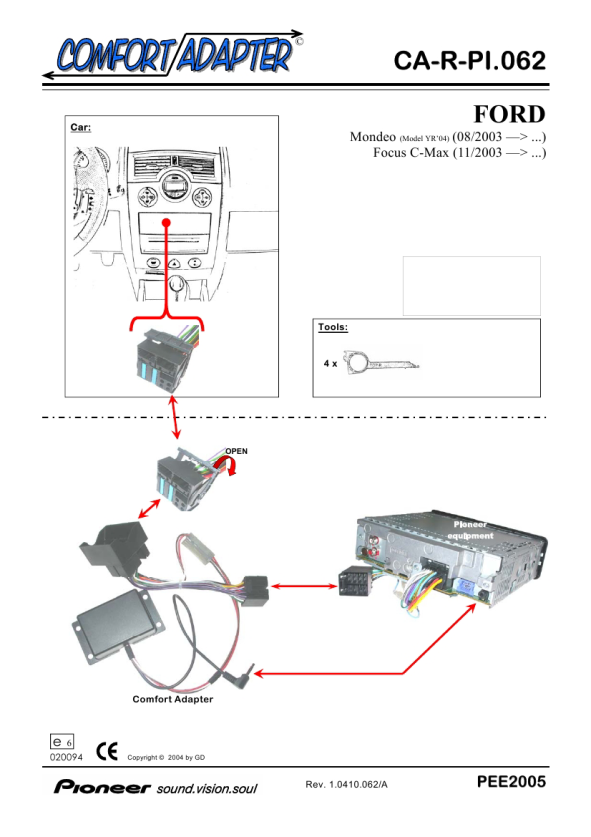 COMFORT ADAPTER ©

CA-R-PI.062

FORD

Mondeo (Model YR'04) (08/2003 —> ...)
Focus C-Max (11/2003 —> ...)

Car:

Tools:

4 x

OPEN

Pioneer equipment

Comfort Adapter

e 6
020094

CE

Copyright © 2004 by GD

Pioneer sound.vision.soul

Rev. 1.0410.062/A

PEE2005