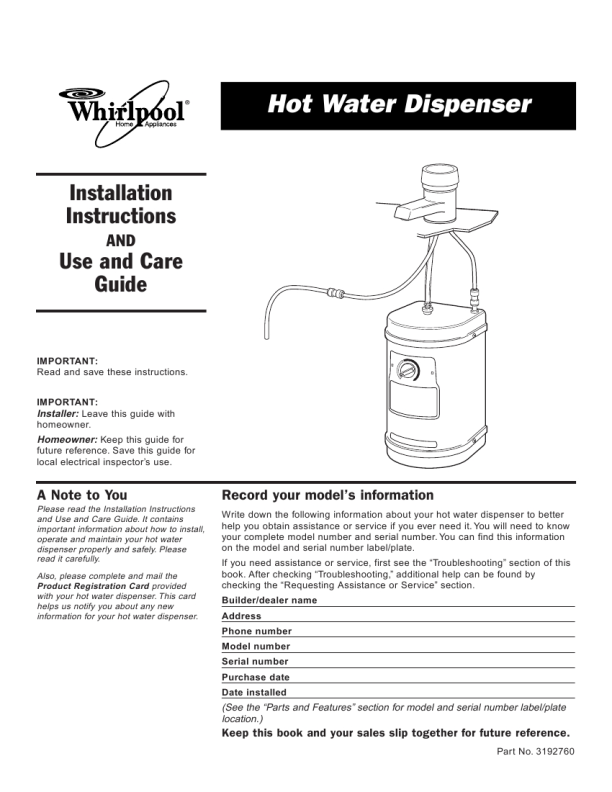 Whirlpool®
Home Appliances

Hot Water Dispenser

Installation Instructions
AND
Use and Care Guide

IMPORTANT:
Read and save these instructions.

IMPORTANT:
Installer: Leave this guide with homeowner.
Homeowner: Keep this guide for future reference. Save this guide for local electrical inspector's use.

A Note to You

Please read the Installation Instructions and Use and Care Guide. It contains important information about how to install, operate and maintain your hot water dispenser properly and safely. Please read it carefully.

Also, please complete and mail the Product Registration Card provided with your hot water dispenser. This card helps us notify you about any new information for your hot water dispenser.

Record your model's information

Write down the following information about your hot water dispenser to better help you obtain assistance or service if you ever need it. You will need to know your complete model number and serial number. You can find this information on the model and serial number label/plate.

If you need assistance or service, first see the "Troubleshooting" section of this book. After checking "Troubleshooting," additional help can be found by checking the "Requesting Assistance or Service" section.

Builder/dealer name
Address
Phone number
Model number
Serial number
Purchase date
Date installed

(See the "Parts and Features" section for model and serial number label/plate location.)

Keep this book and your sales slip together for future reference.

Part No. 3192760