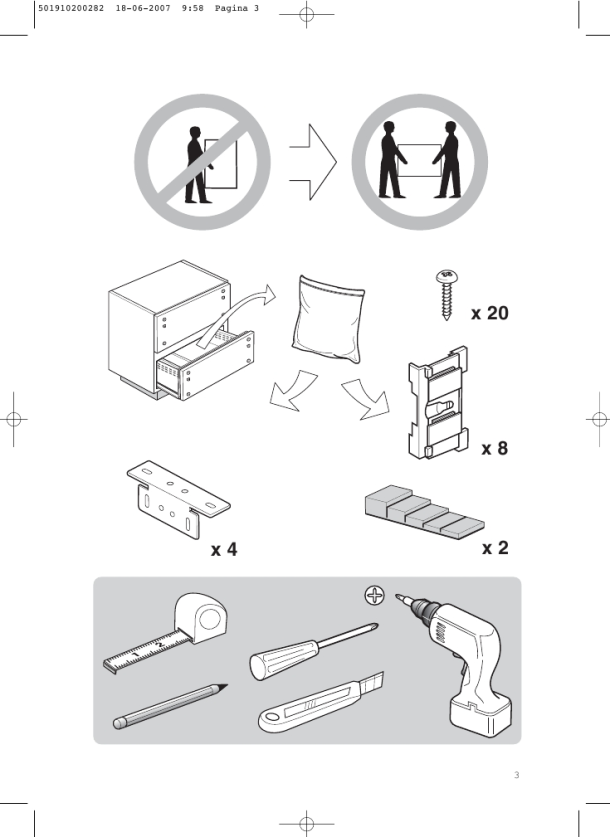 501910200282 18-06-2007 9:58 Pagina 3

x 20

x 8

x 4

x 2

3