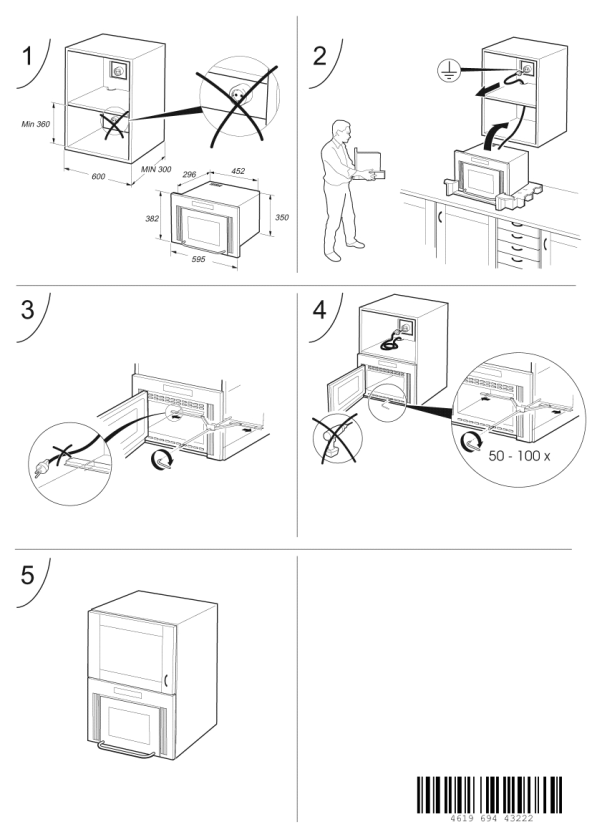 1

Min 360

600

MIN 300

296

452

382

350

595

2

3

4

50 - 100 x

5

4619 694 43222