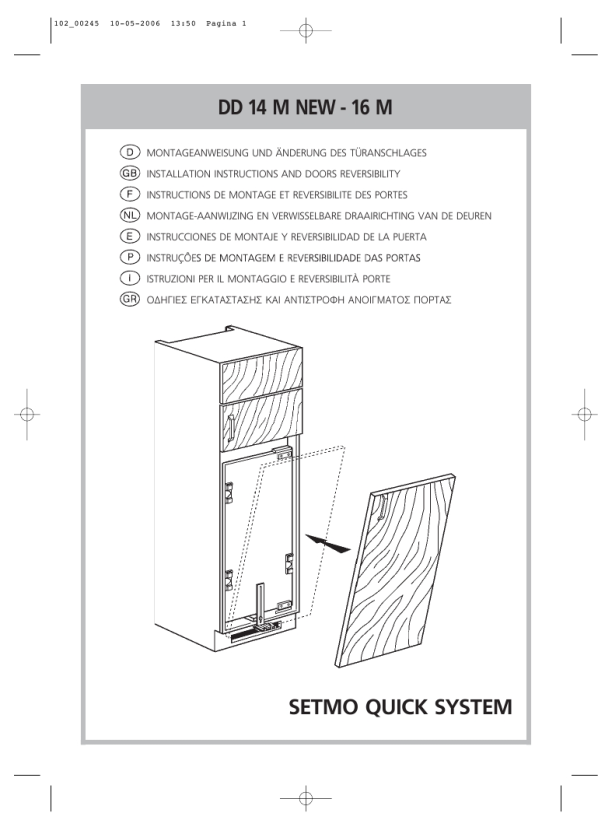 102_00245 10-05-2006 13:50 Pagina 1

DD 14 M NEW - 16 M

D MONTAGEANWEISUNG UND ÄNDERUNG DES TÜRANSCHLAGES
GB INSTALLATION INSTRUCTIONS AND DOORS REVERSIBILITY
F INSTRUCTIONS DE MONTAGE ET REVERSIBILITE DES PORTES
NL MONTAGE-AANWIJZING EN VERWISSELBARE DRAAIRICHTING VAN DE DEUREN
E INSTRUCCIONES DE MONTAJE Y REVERSIBILIDAD DE LA PUERTA
P INSTRUÇÕES DE MONTAGEM E REVERSIBILIDADE DAS PORTAS
I ISTRUZIONI PER IL MONTAGGIO E REVERSIBILITÀ PORTE
GR ΟΔΗΓΙΕΣ ΕΓΚΑΤΑΣΤΑΣΗΣ ΚΑΙ ΑΝΤΙΣΤΡΟΦΗ ΑΝΟΙΓΜΑΤΟΣ ΠΟΡΤΑΣ

SETMO QUICK SYSTEM